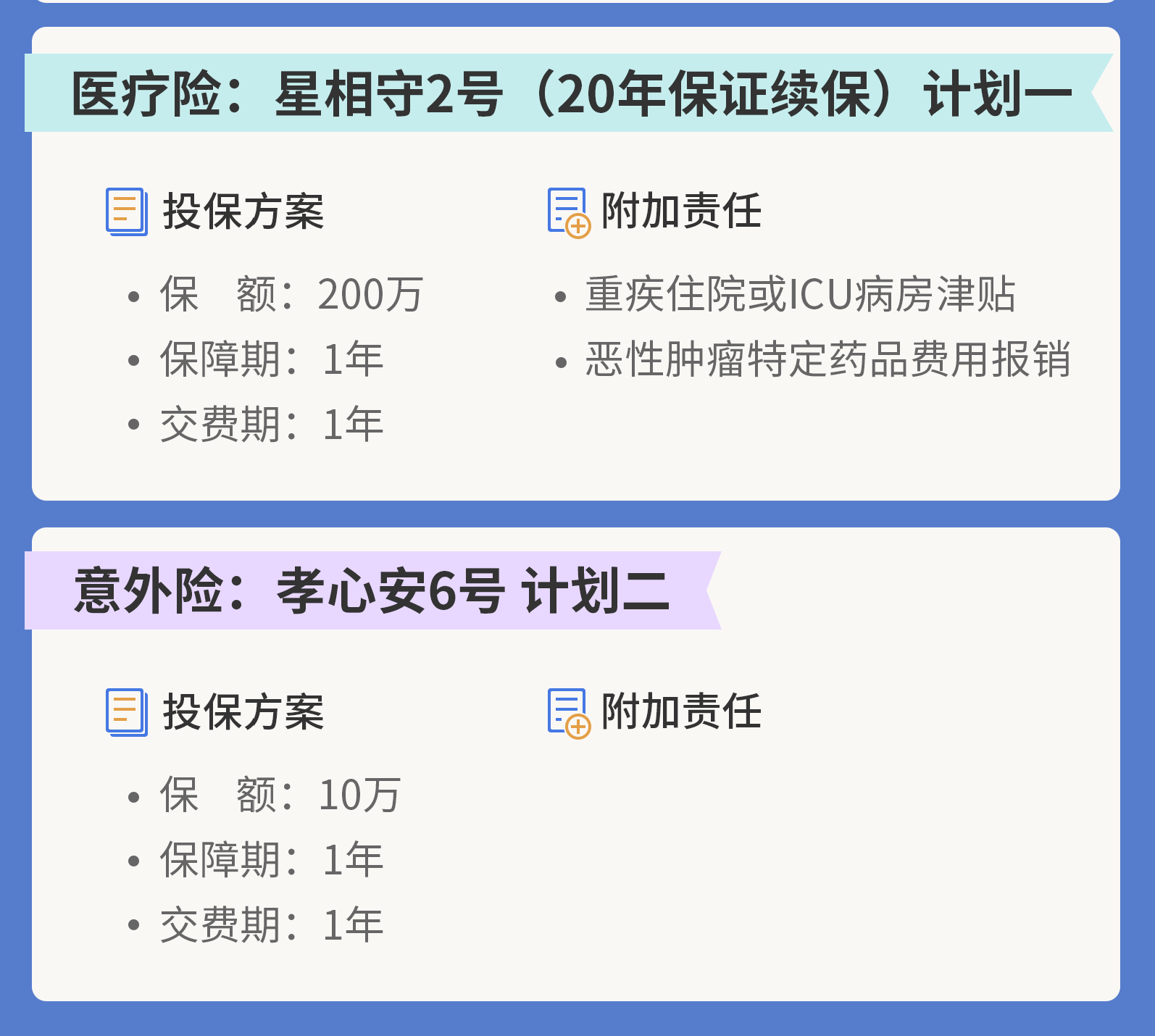 医疗险：星相守2号（20年保证续保）计划一

投保方案

• 保 额：200万
• 保障期：1年
• 交费期：1年

附加责任

• 重疾住院或ICU病房津贴
• 恶性肿瘤特定药品费用报销

意外险：孝心安6号 计划二

投保方案

• 保 额：10万
• 保障期：1年
• 交费期：1年

附加责任