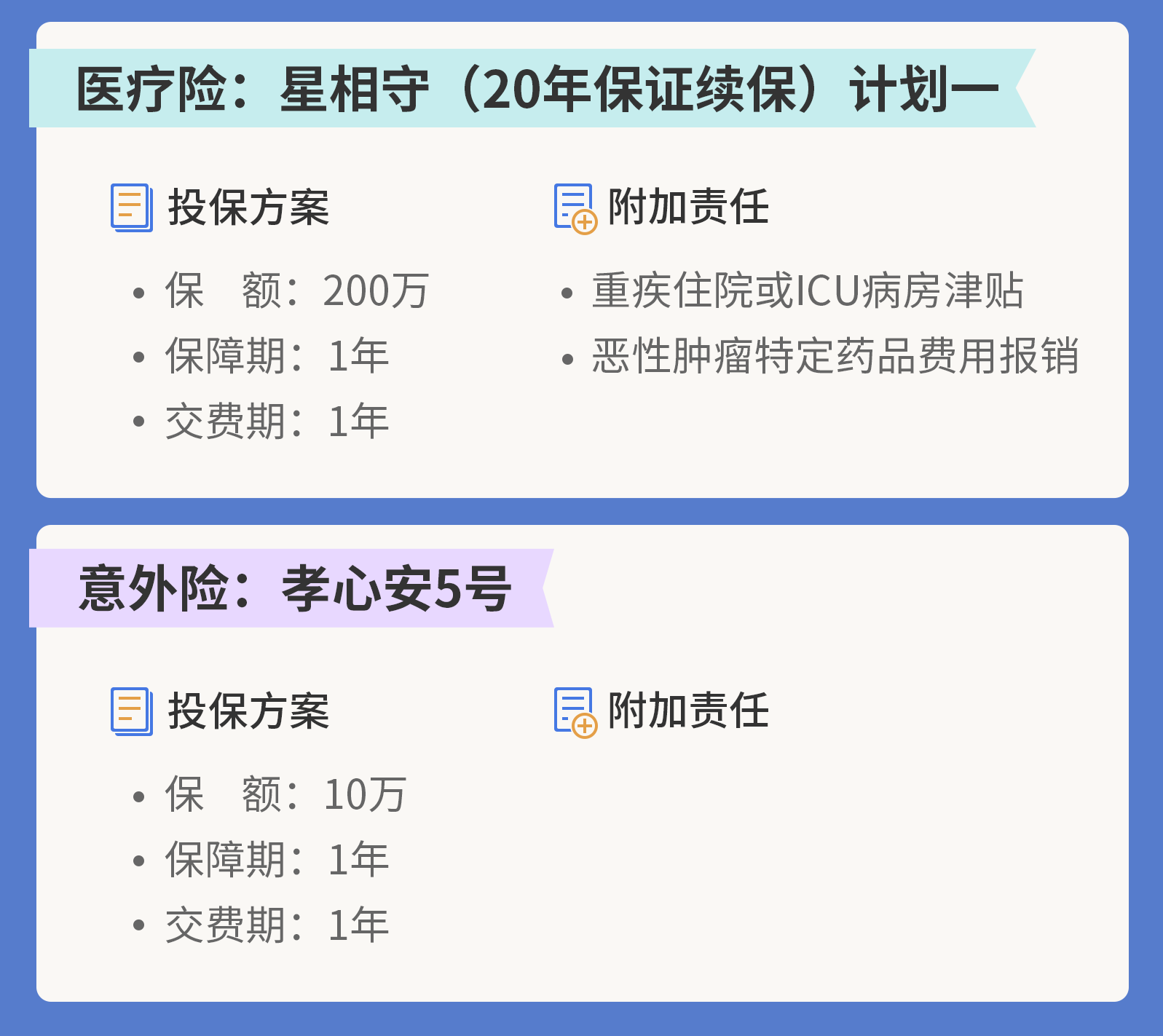 医疗险：星相守（20年保证续保）计划一

投保方案

• 保 额：200万
• 保障期：1年
• 交费期：1年

附加责任

• 重疾住院或ICU病房津贴
• 恶性肿瘤特定药品费用报销

意外险：孝心安5号

投保方案

• 保 额：10万
• 保障期：1年
• 交费期：1年

附加责任